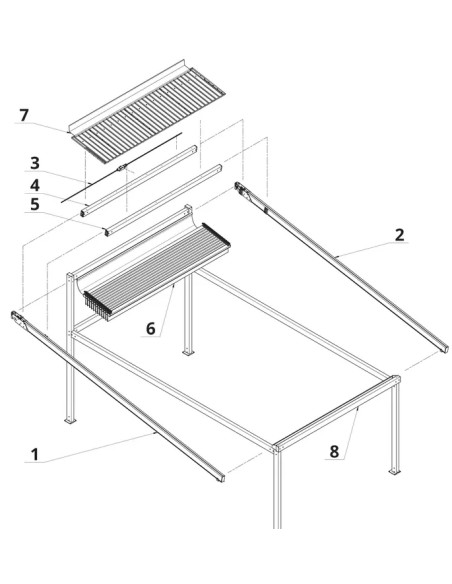 7
3
4
5
2
6
1
8